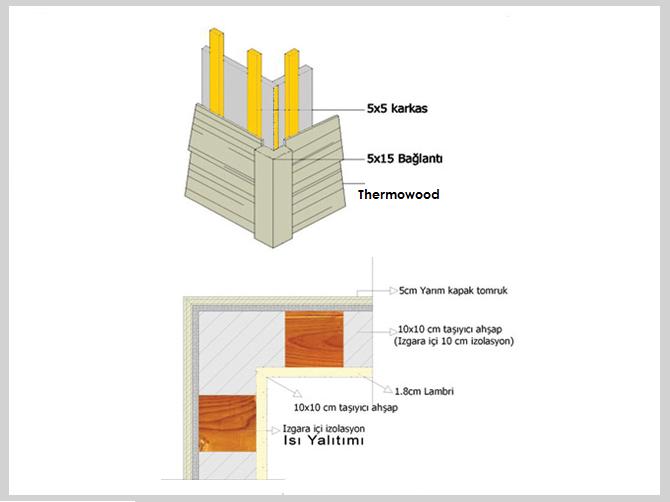 5x5 karkas
5x15 Bağlantı
Thermowood

5cm Yarım kapak tomruk
10x10 cm taşıyıcı ahşap
(Izgara içi 10 cm izolasyon)
1.8cm Lambri
10x10 cm taşıyıcı ahşap
Izgara içi izolasyon
Isı Yalıtımı